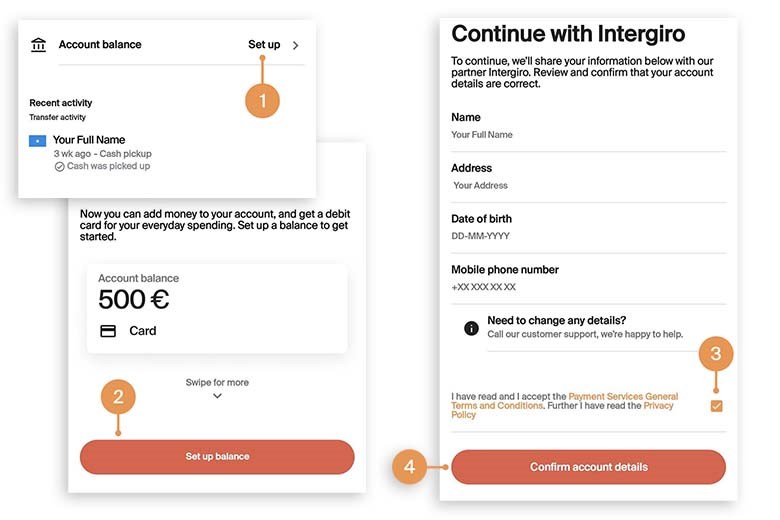 Account balance
Set up
1

Recent activity
Transfer activity
Your Full Name
3 wk ago - Cash pickup
Cash was picked up

Now you can add money to your account, and get a debit card for your everyday spending. Set up a balance to get started.

Account balance
500 €
Card

Swipe for more
2
Set up balance

Continue with Intergiro

To continue, we'll share your information below with our partner Intergiro. Review and confirm that your account details are correct.

Name
Your Full Name

Address
Your Address

Date of birth
DD-MM-YYYY

Mobile phone number
+XX XXX XX XX

Need to change any details?
Call our customer support, we're happy to help.

3

I have read and I accept the Payment Services General Terms and Conditions. Further I have read the Privacy Policy

4
Confirm account details